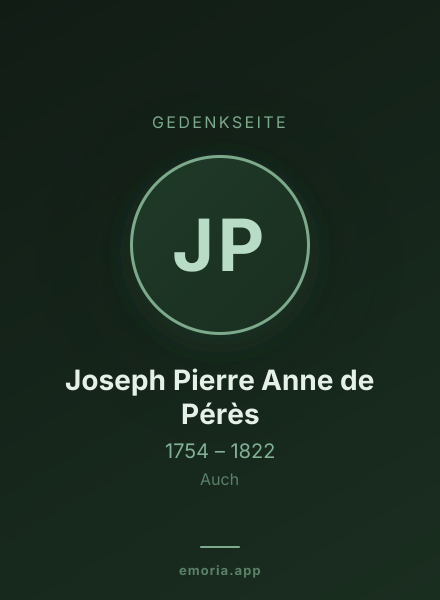 GEDENKSEITE

JP

Joseph Pierre Anne de Pérès

1754 – 1822

Auch

emoria.app