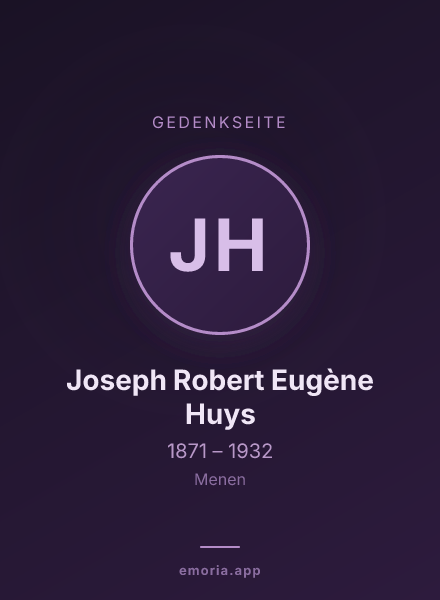 GEDENKSEITE

JH

Joseph Robert Eugène Huys

1871 – 1932

Menen

emoria.app