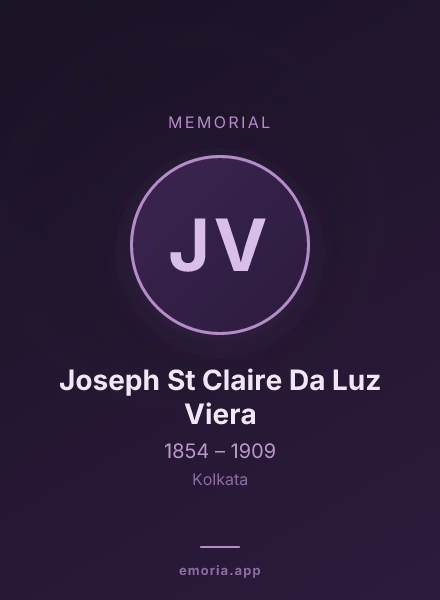 MEMORIAL

JV

Joseph St Claire Da Luz Viera

1854 – 1909

Kolkata

emoria.app