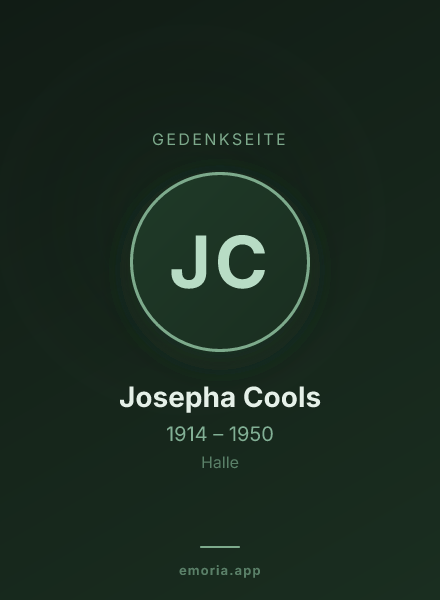 GEDENKSEITE

JC

Josepha Cools

1914 – 1950

Halle

emoria.app