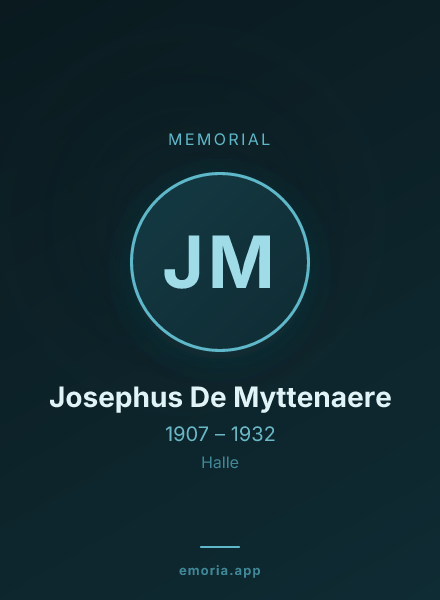 MEMORIAL

JM

Josephus De Myttenaere

1907 – 1932

Halle

emoria.app