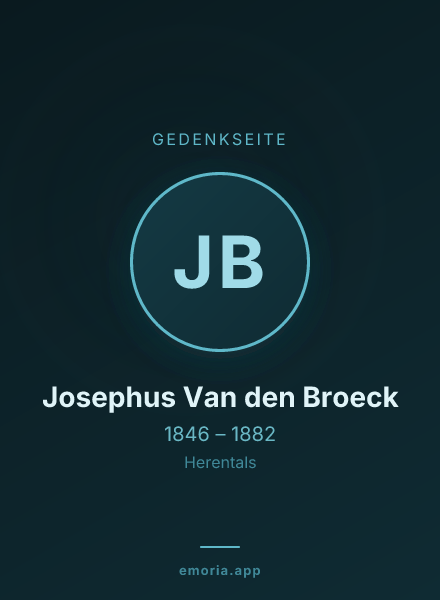 GEDENKSEITE

JB

Josephus Van den Broeck

1846 – 1882

Herentals

emoria.app