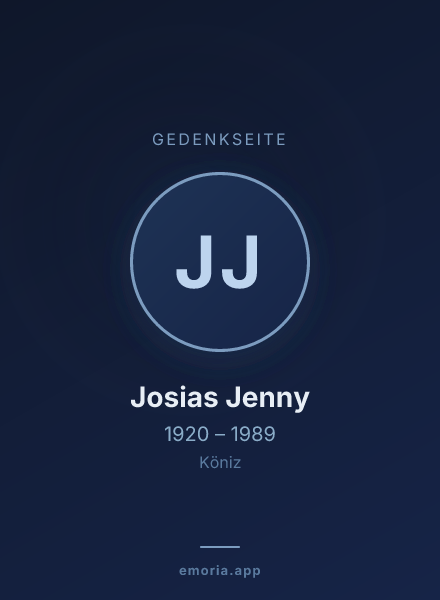 GEDENKSEITE

JJ

Josias Jenny

1920 – 1989

Köniz

emoria.app