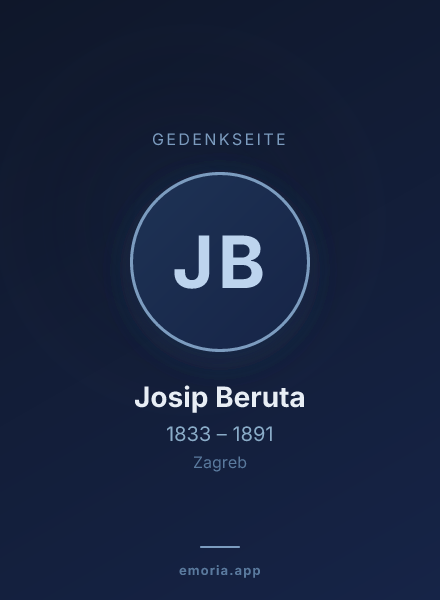 GEDENKSEITE

JB

Josip Beruta

1833 – 1891

Zagreb

emoria.app