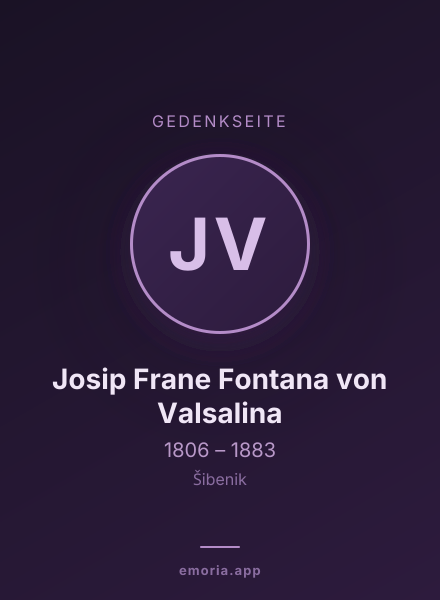 GEDENKSEITE

JV

Josip Frane Fontana von Valsalina

1806 – 1883

Šibenik

emoria.app