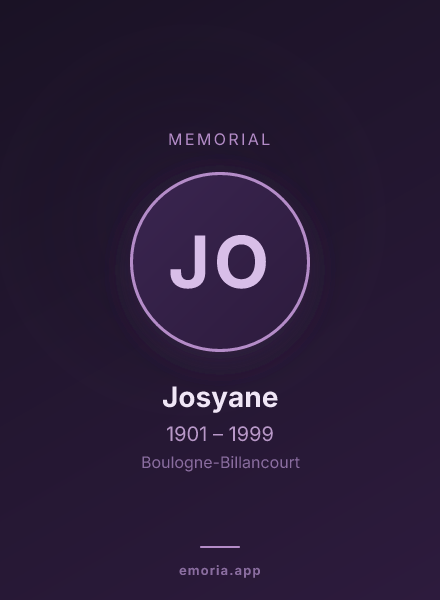 MEMORIAL

JO

Josyane

1901 – 1999

Boulogne-Billancourt

emoria.app