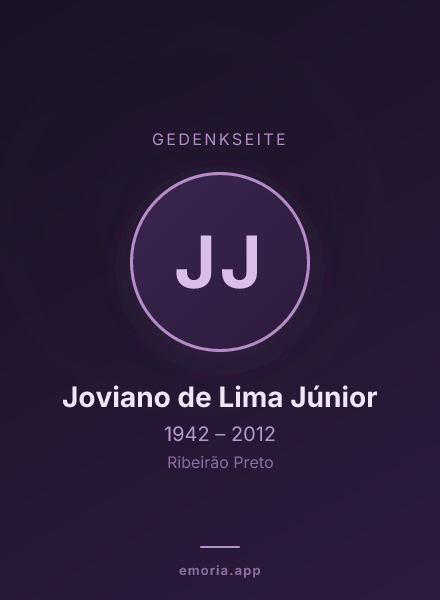 GEDENKSEITE

JJ

Joviano de Lima Júnior

1942 – 2012

Ribeirão Preto

emoria.app