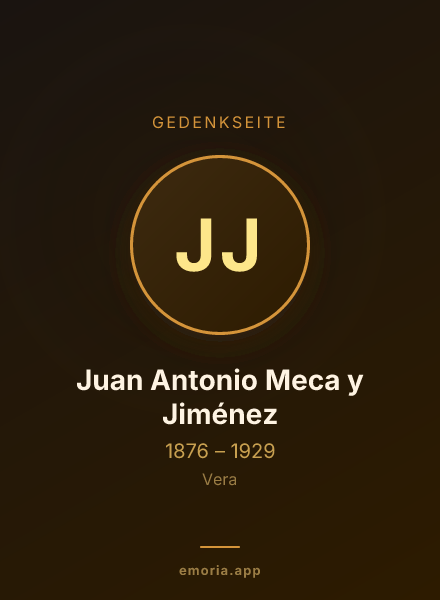 GEDENKSEITE

JJ

Juan Antonio Meca y Jiménez

1876 – 1929

Vera

emoria.app