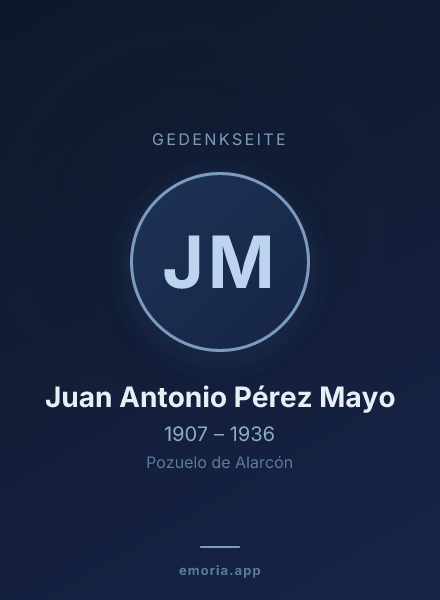 GEDENKSEITE

JM

Juan Antonio Pérez Mayo

1907 – 1936

Pozuelo de Alarcón

emoria.app