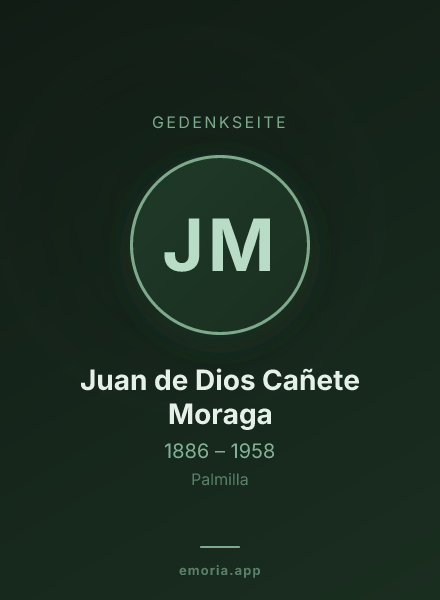 GEDENKSEITE

JM

Juan de Dios Cañete Moraga

1886 – 1958

Palmilla

emoria.app