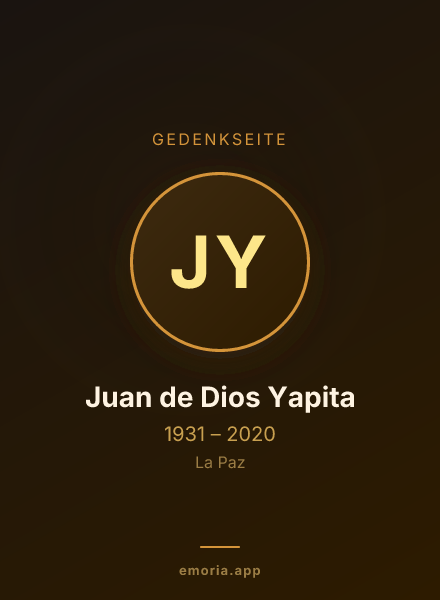 GEDENKSEITE

JY

Juan de Dios Yapita

1931 – 2020

La Paz

emoria.app