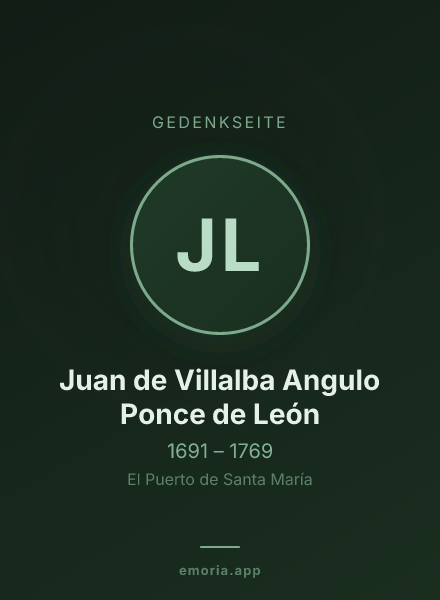 GEDENKSEITE

JL

Juan de Villalba Angulo Ponce de León

1691 – 1769

El Puerto de Santa María

emoria.app