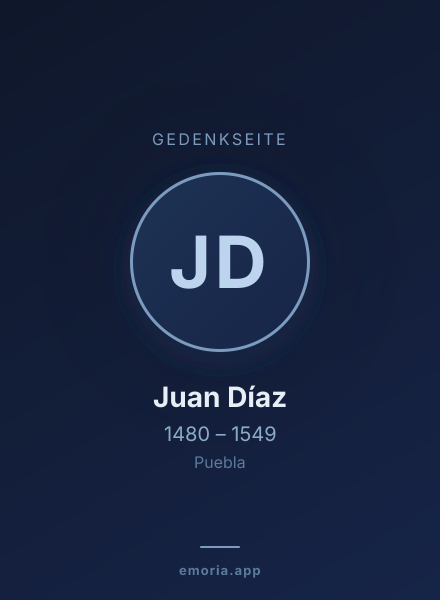 GEDENKSEITE

JD

Juan Díaz

1480 – 1549

Puebla

emoria.app