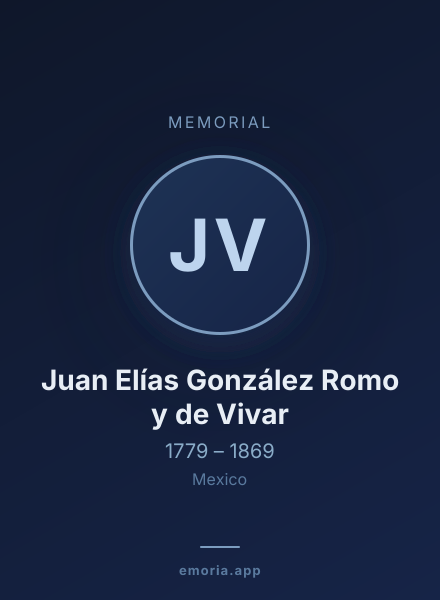 MEMORIAL

JV

Juan Elías González Romo y de Vivar

1779 – 1869

Mexico

emoria.app