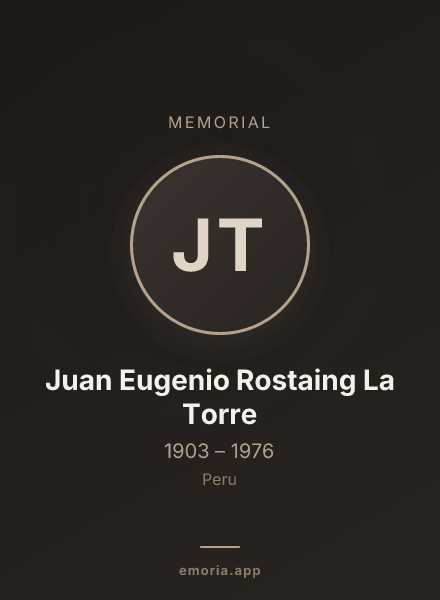 MEMORIAL

JT

Juan Eugenio Rostaing La Torre

1903 – 1976

Peru

emoria.app