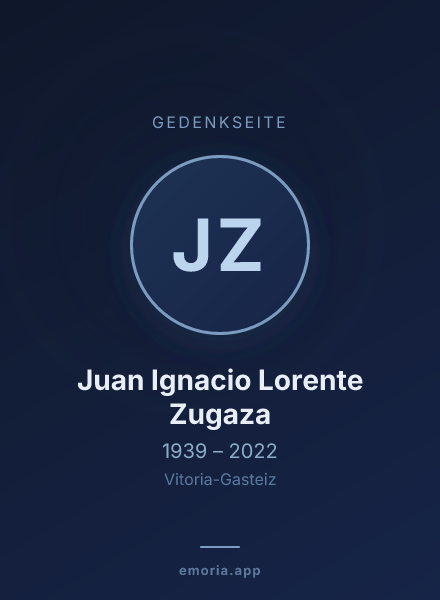 GEDENKSEITE

JZ

Juan Ignacio Lorente Zugaza

1939 – 2022

Vitoria-Gasteiz

emoria.app