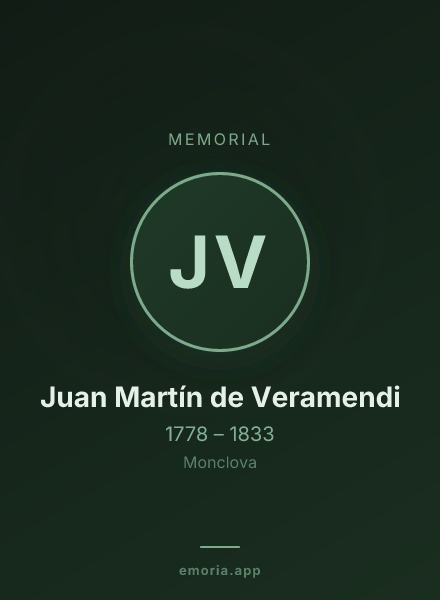 MEMORIAL

JV

Juan Martín de Veramendi

1778 – 1833

Monclova

emoria.app