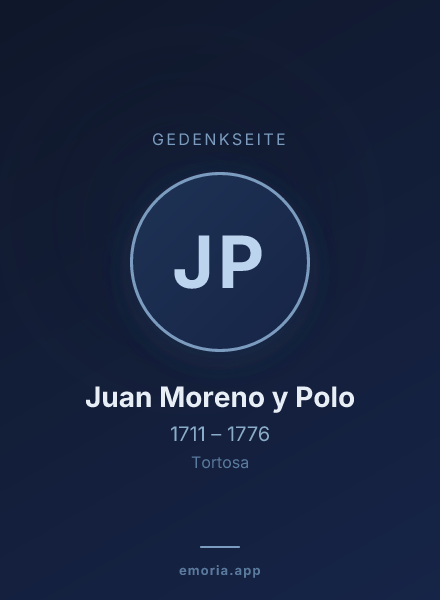 GEDENKSEITE

JP

Juan Moreno y Polo

1711 – 1776

Tortosa

emoria.app