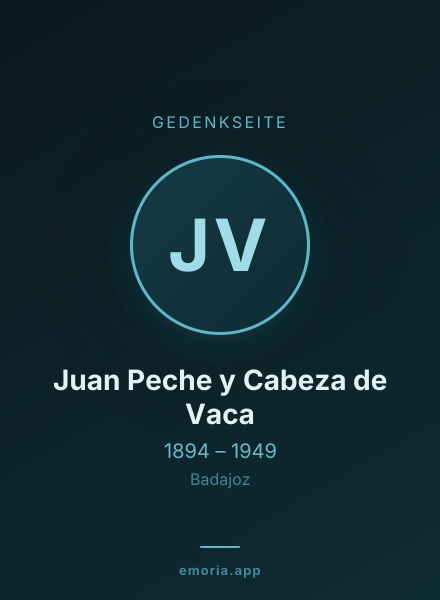 GEDENKSEITE

JV

Juan Peche y Cabeza de Vaca

1894 – 1949

Badajoz

emoria.app