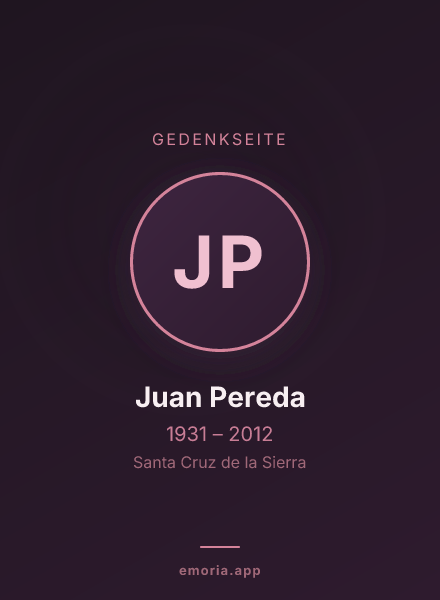 GEDENKSEITE

JP

Juan Pereda

1931 – 2012

Santa Cruz de la Sierra

emoria.app