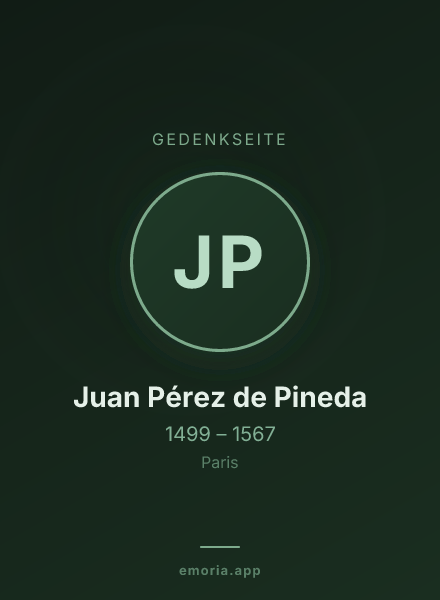 GEDENKSEITE

JP

Juan Pérez de Pineda

1499 – 1567

Paris

emoria.app