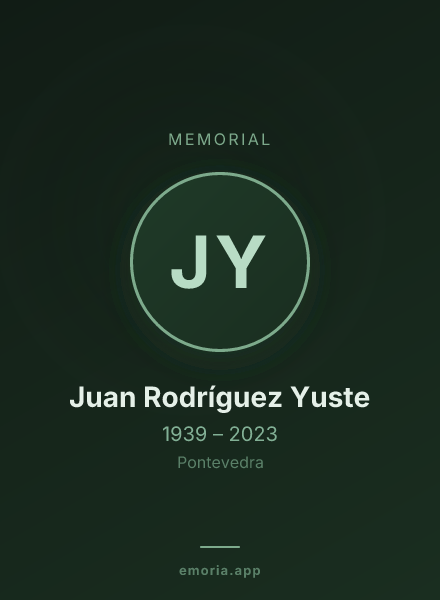 MEMORIAL

JY

Juan Rodríguez Yuste

1939 – 2023

Pontevedra

emoria.app