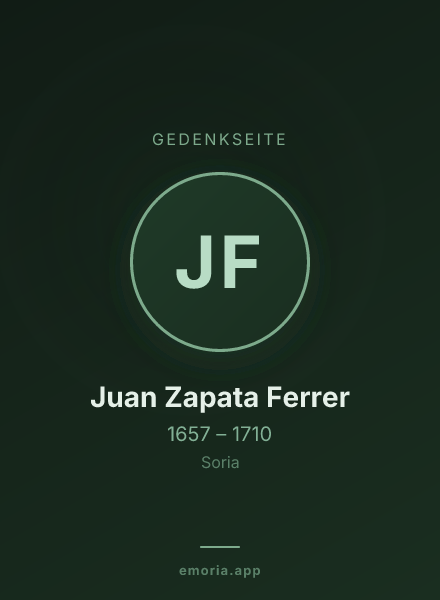 GEDENKSEITE

JF

Juan Zapata Ferrer

1657 – 1710

Soria

emoria.app