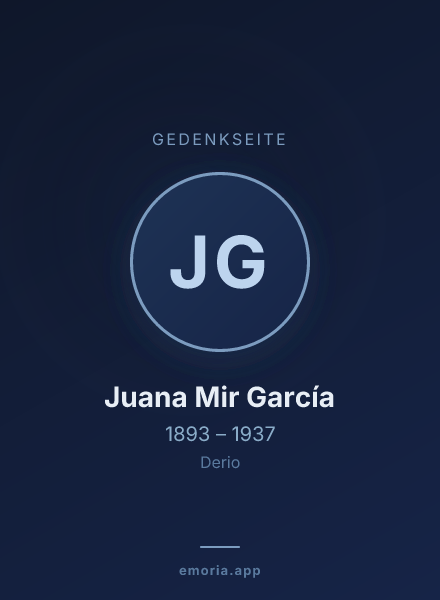 GEDENKSEITE

JG

Juana Mir García

1893 – 1937

Derio

emoria.app