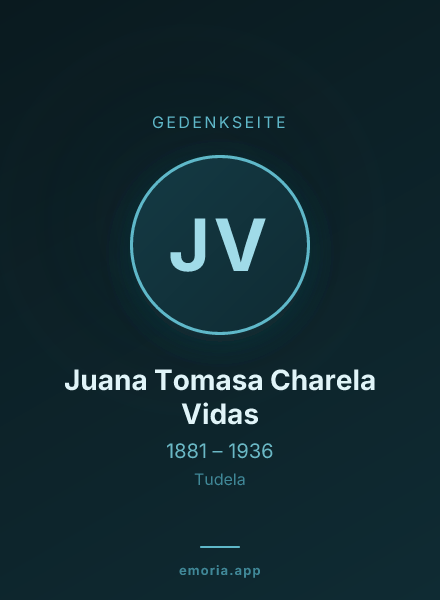 GEDENKSEITE

JV

Juana Tomasa Charela Vidas

1881 – 1936

Tudela

emoria.app