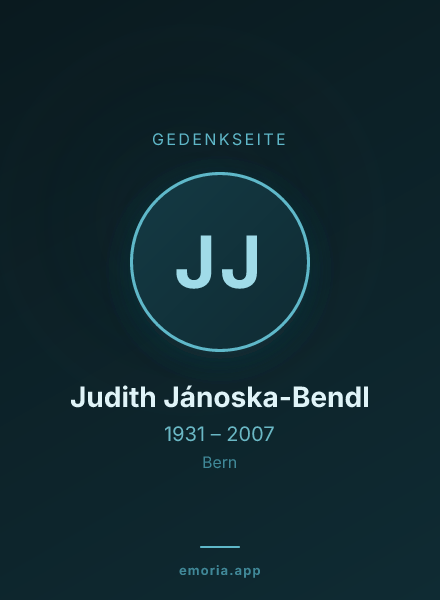 GEDENKSEITE

JJ

Judith Jánoska-Bendl

1931 – 2007

Bern

emoria.app