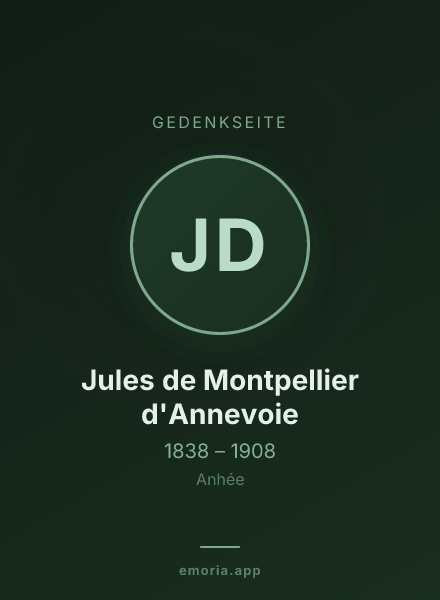 GEDENKSEITE

JD

Jules de Montpellier d'Annevoie

1838 – 1908

Anhée

emoria.app