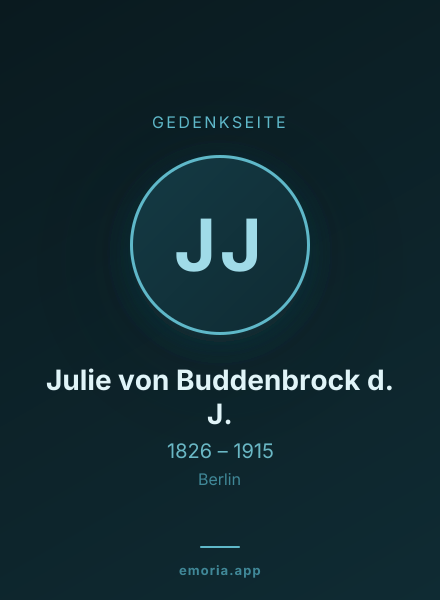 GEDENKSEITE

JJ

Julie von Buddenbrock d. J.

1826 – 1915

Berlin

emoria.app