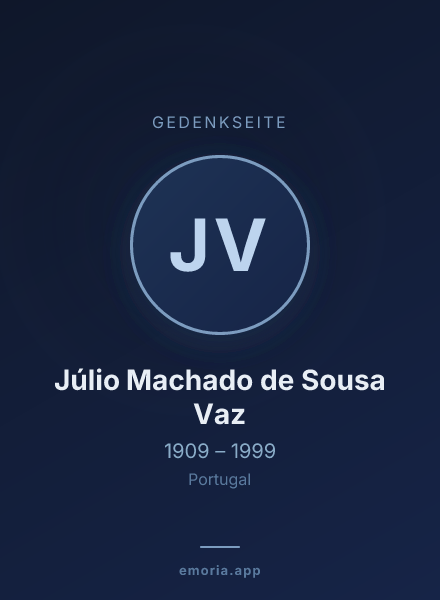 GEDENKSEITE

JV

Júlio Machado de Sousa Vaz

1909 – 1999

Portugal

emoria.app