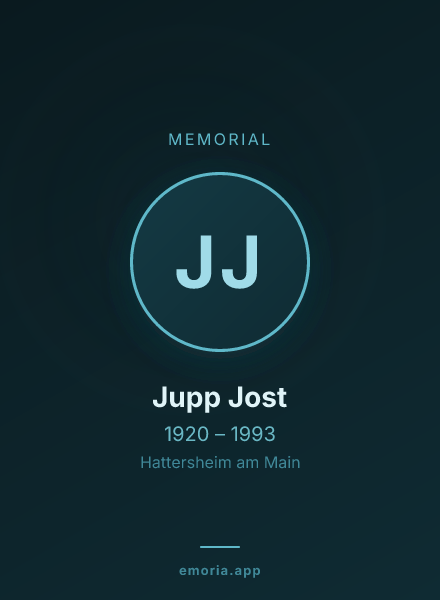 MEMORIAL

JJ

Jupp Jost

1920 – 1993

Hattersheim am Main

emoria.app