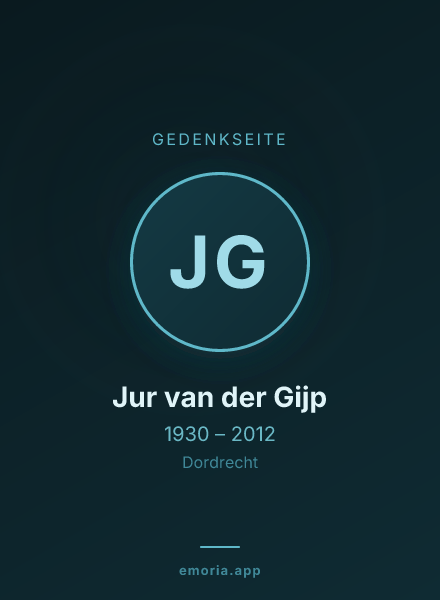 GEDENKSEITE

JG

Jur van der Gijp

1930 – 2012

Dordrecht

emoria.app