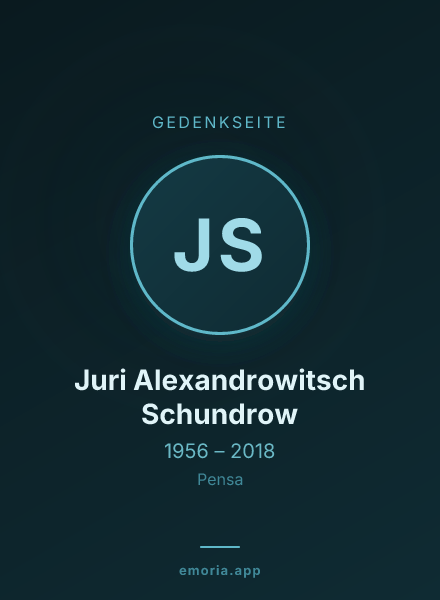 GEDENKSEITE

JS

Juri Alexandrowitsch Schundrow

1956 – 2018

Pensa

emoria.app