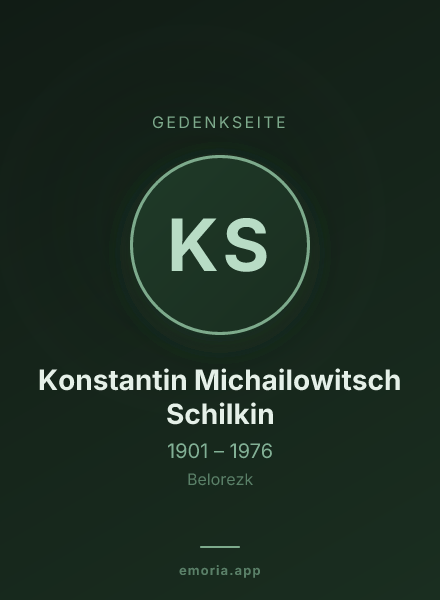 GEDENKSEITE

KS

Konstantin Michailowitsch Schilkin

1901 – 1976

Belorezk

emoria.app