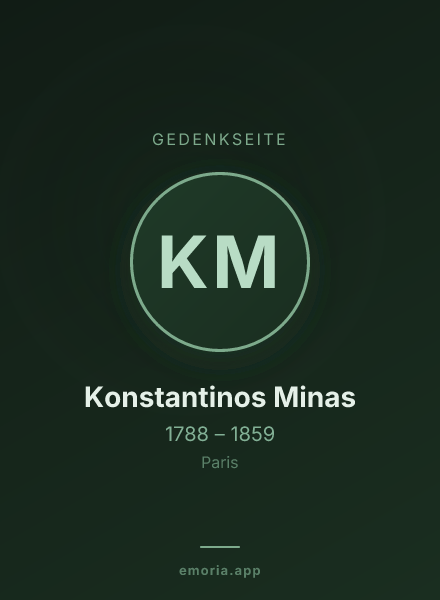 GEDENKSEITE

KM

Konstantinos Minas

1788 – 1859

Paris

emoria.app