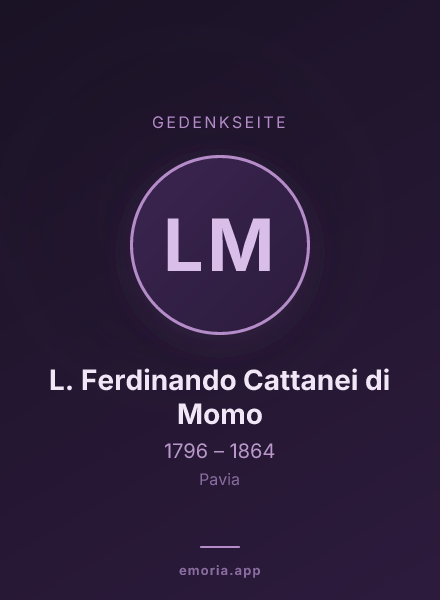 GEDENKSEITE

LM

L. Ferdinando Cattanei di Momo

1796 – 1864

Pavia

emoria.app