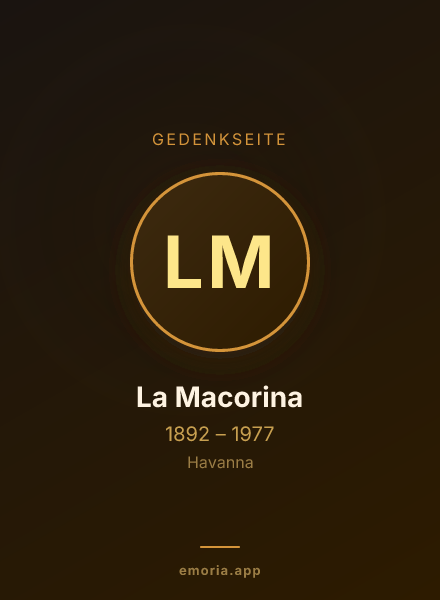 GEDENKSEITE

LM

La Macorina

1892 – 1977

Havanna

emoria.app