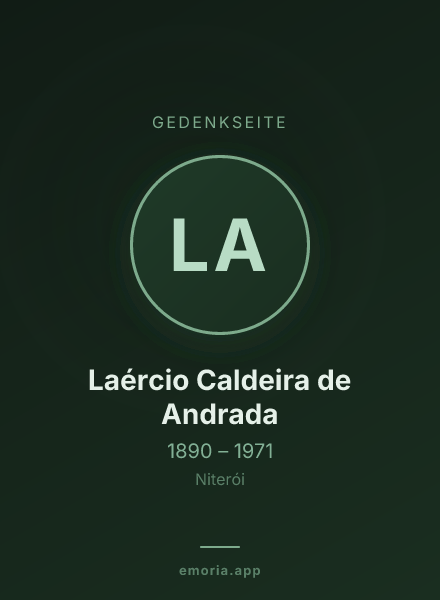 GEDENKSEITE

LA

Laércio Caldeira de Andrada

1890 – 1971

Niterói

emoria.app