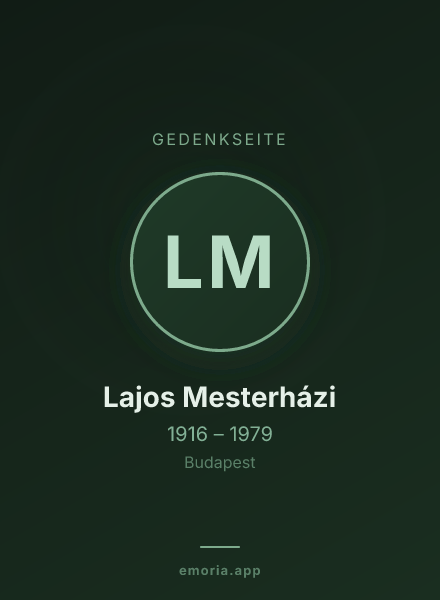 GEDENKSEITE

LM

Lajos Mesterházi

1916 – 1979

Budapest

emoria.app