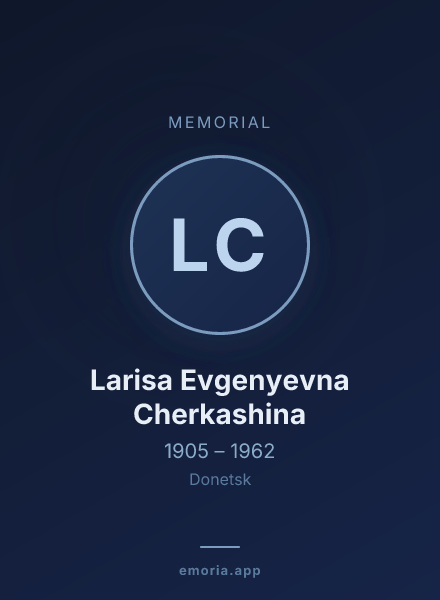 MEMORIAL

LC

Larisa Evgenyevna Cherkashina

1905 – 1962

Donetsk

emoria.app