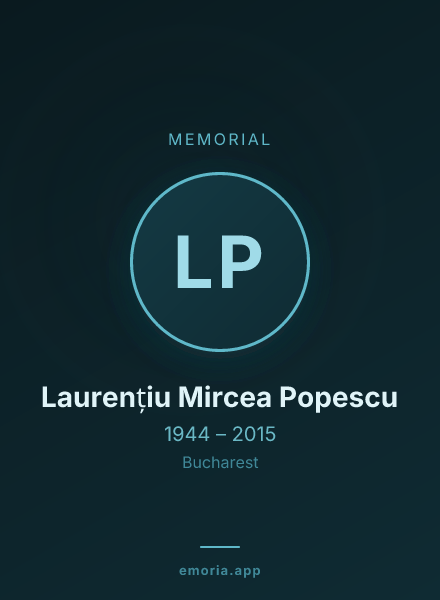 MEMORIAL

LP

Laurențiu Mircea Popescu

1944 – 2015

Bucharest

emoria.app