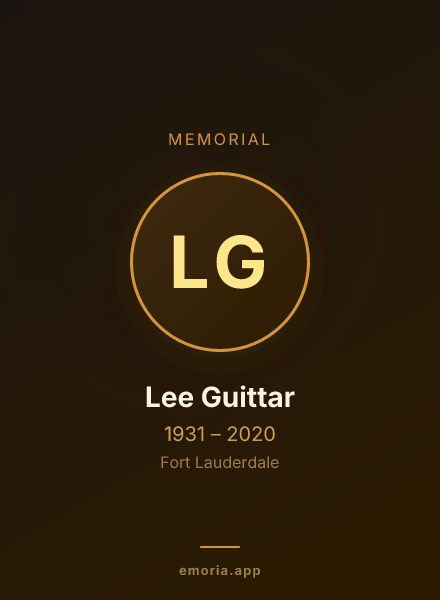 MEMORIAL

LG

Lee Guittar

1931 – 2020

Fort Lauderdale

emoria.app