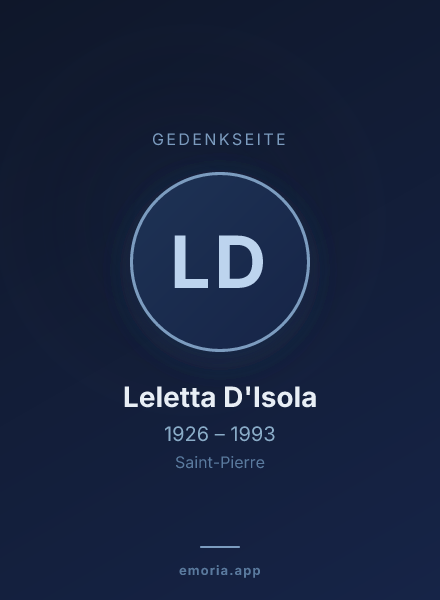 GEDENKSEITE

LD

Leletta D'Isola

1926 – 1993

Saint-Pierre

emoria.app