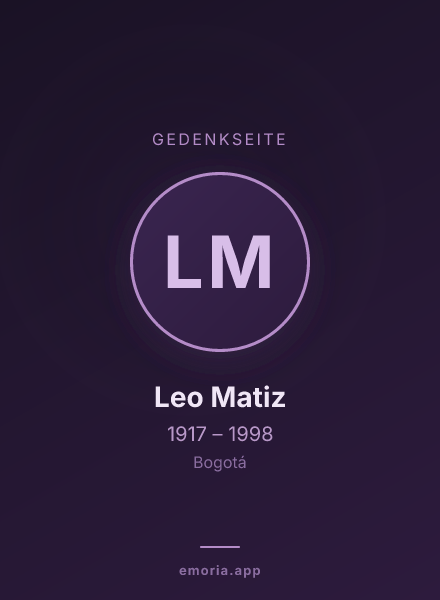 GEDENKSEITE

LM

Leo Matiz

1917 – 1998

Bogotá

emoria.app