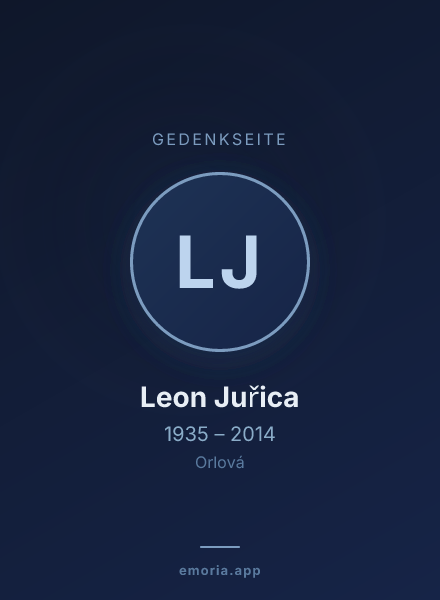 GEDENKSEITE

LJ

Leon Juřica

1935 – 2014

Orlová

emoria.app