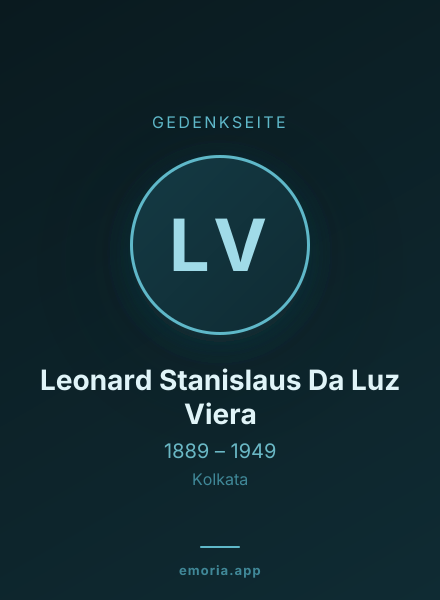 GEDENKSEITE

LV

Leonard Stanislaus Da Luz Viera

1889 – 1949

Kolkata

emoria.app