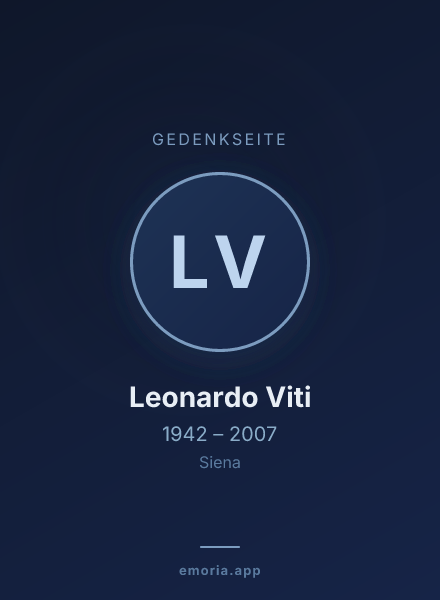 GEDENKSEITE

LV

Leonardo Viti

1942 – 2007

Siena

emoria.app